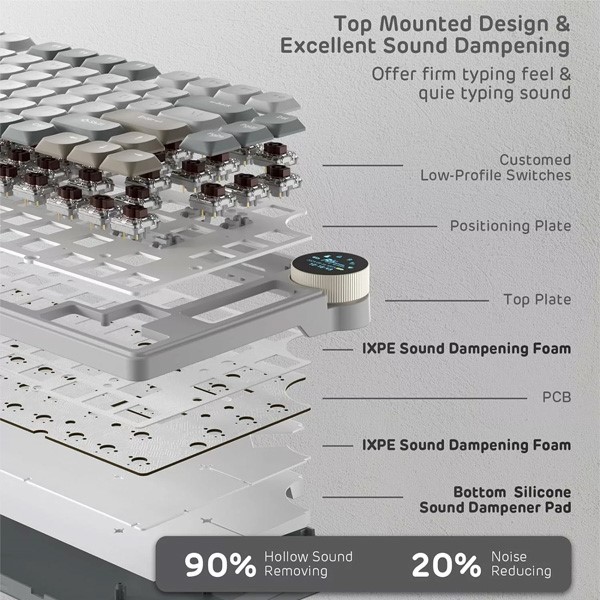 Top Mounted Design & Excellent Sound Dampening

Offer firm typing feel & quie typing sound

Customed Low-Profile Switches

Positioning Plate

Top Plate

IXPE Sound Dampening Foam

PCB

IXPE Sound Dampening Foam

Bottom Silicone Sound Dampener Pad

90% Hollow Sound Removing

20% Noise Reducing