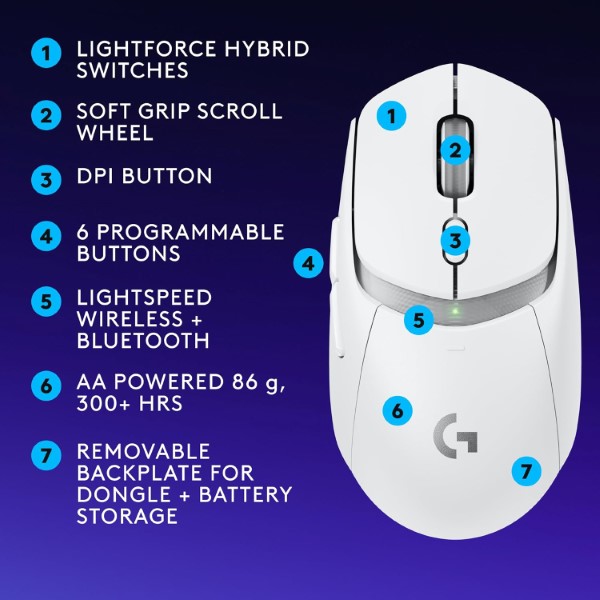 1 LIGHTFORCE HYBRID SWITCHES

2 SOFT GRIP SCROLL WHEEL

3 DPI BUTTON

4 6 PROGRAMMABLE BUTTONS

5 LIGHTSPEED WIRELESS + BLUETOOTH

6 AA POWERED 86 g, 300+ HRS

7 REMOVABLE BACKPLATE FOR DONGLE + BATTERY STORAGE

1

2

3

4

5

6

G

7