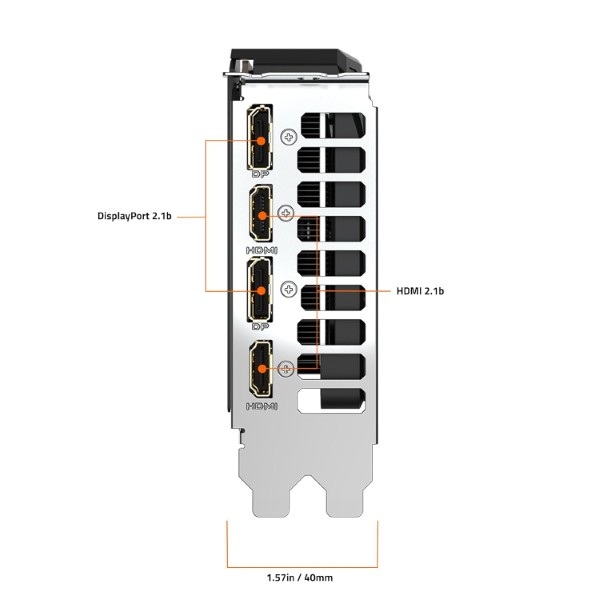 DP

DisplayPort 2.1b

HDMI

DP

HDMI 2.1b

HDMI

1.57in / 40mm