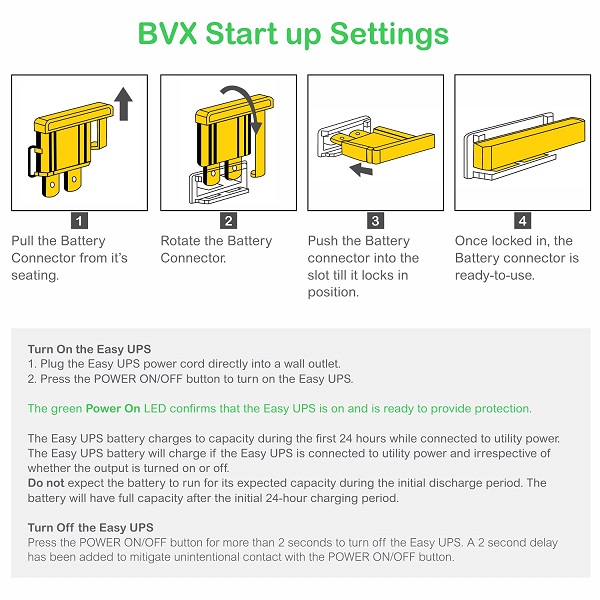 BVX Start up Settings

1
Pull the Battery Connector from it's seating.

2
Rotate the Battery Connector.

3
Push the Battery connector into the slot till it locks in position.

4
Once locked in, the Battery connector is ready-to-use.

Turn On the Easy UPS
1. Plug the Easy UPS power cord directly into a wall outlet.
2. Press the POWER ON/OFF button to turn on the Easy UPS.

The green Power On LED confirms that the Easy UPS is on and is ready to provide protection.

The Easy UPS battery charges to capacity during the first 24 hours while connected to utility power. The Easy UPS battery will charge if the Easy UPS is connected to utility power and irrespective of whether the output is turned on or off.
Do not expect the battery to run for its expected capacity during the initial discharge period. The battery will have full capacity after the initial 24-hour charging period.

Turn Off the Easy UPS
Press the POWER ON/OFF button for more than 2 seconds to turn off the Easy UPS. A 2 second delay has been added to mitigate unintentional contact with the POWER ON/OFF button.